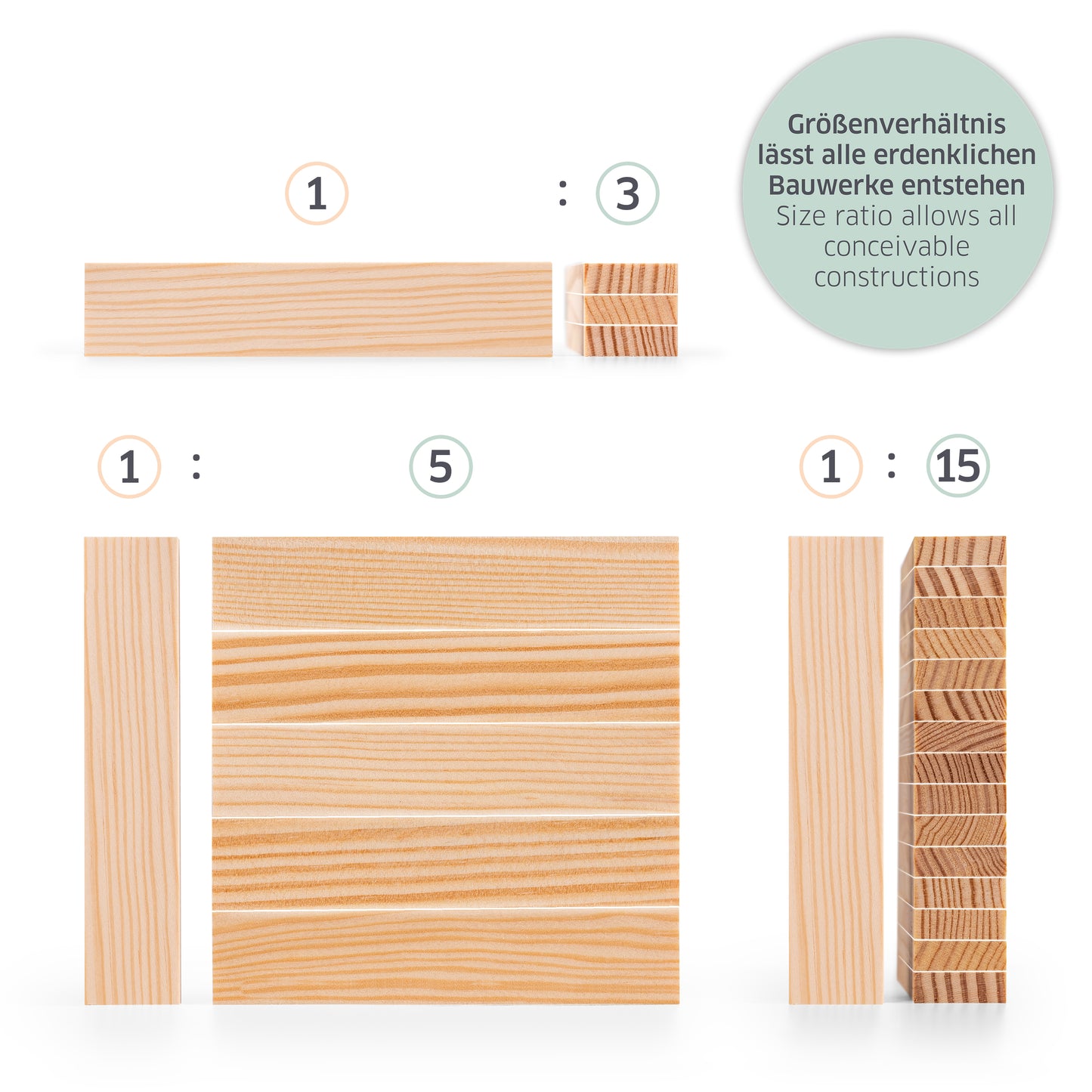 Größenverhältnis lässt alle erdenklichen Bauwerke entstehen
Size ratio allows all conceivable constructions

1 : 3

1 : 5

1 : 15